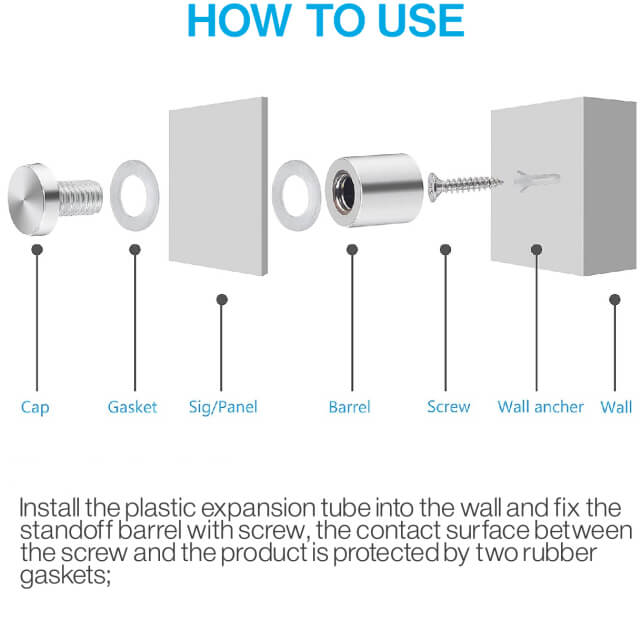 HOW TO USE

Cap

Gasket

Sig/Panel

Barrel

Screw

Wall ancher

Wall

Install the plastic expansion tube into the wall and fix the standoff barrel with screw, the contact surface between the screw and the product is protected by two rubber gaskets;